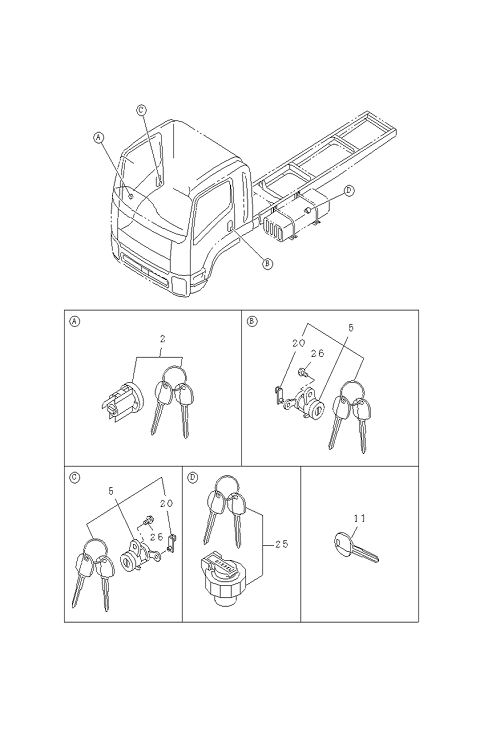 C
A
D
B

A
2

B
20
5
26

C
5
20
26

D
25

11